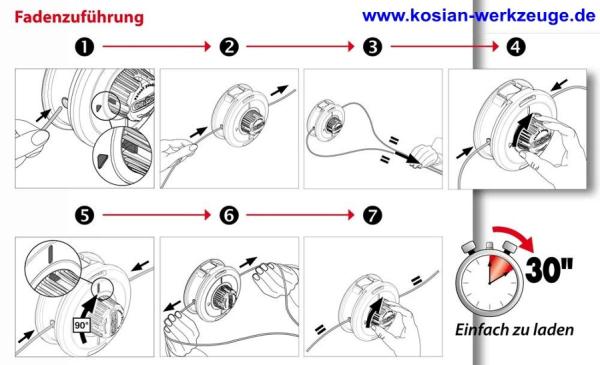 Fadenzuführung

www.kosian-werkzeuge.de

❶ ❷ ❸ ❹

=
=

❺ ❻ ❼

90°

=
=

30"

Einfach zu laden